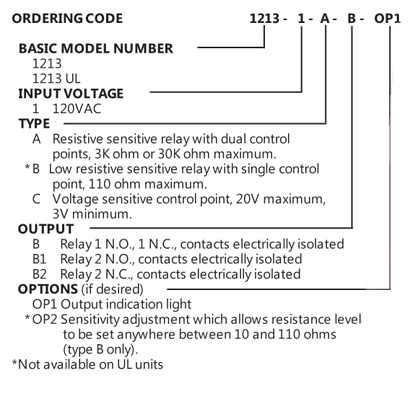 ORDERING CODE 1213 - 1 - A - B - OP1

BASIC MODEL NUMBER
1213
1213 UL

INPUT VOLTAGE
1 120VAC

TYPE
A Resistive sensitive relay with dual control points, 3K ohm or 30K ohm maximum.
*B Low resistive sensitive relay with single control point, 110 ohm maximum.
C Voltage sensitive control point, 20V maximum, 3V minimum.

OUTPUT
B Relay 1 N.O., 1 N.C., contacts electrically isolated
B1 Relay 2 N.O., contacts electrically isolated
B2 Relay 2 N.C., contacts electrically isolated

OPTIONS (if desired)
OP1 Output indication light
*OP2 Sensitivity adjustment which allows resistance level to be set anywhere between 10 and 110 ohms (type B only).

*Not available on UL units